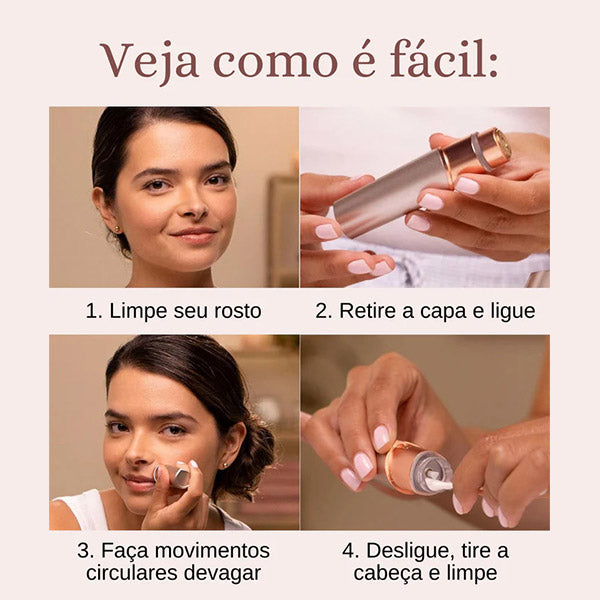 Veja como é fácil:

1. Limpe seu rosto

2. Retire a capa e ligue

3. Faça movimentos circulares devagar

4. Desligue, tire a cabeça e limpe